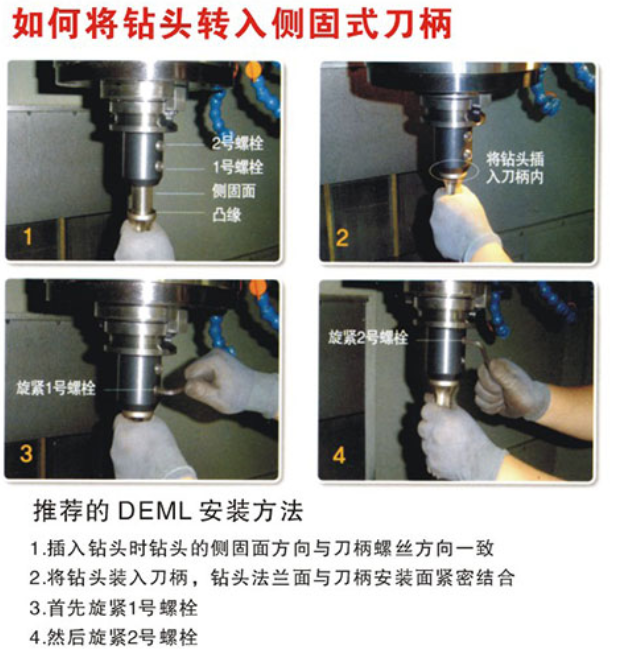 如何将钻头转入侧固式刀柄

2号螺栓
1号螺栓
侧固面
凸缘
1

将钻头插入刀柄内
2

旋紧1号螺栓
3

旋紧2号螺栓
4

推荐的 DEML 安装方法

1.插入钻头时钻头的侧固面方向与刀柄螺丝方向一致
2.将钻头装入刀柄，钻头法兰面与刀柄安装面紧密结合
3.首先旋紧1号螺栓
4.然后旋紧2号螺栓